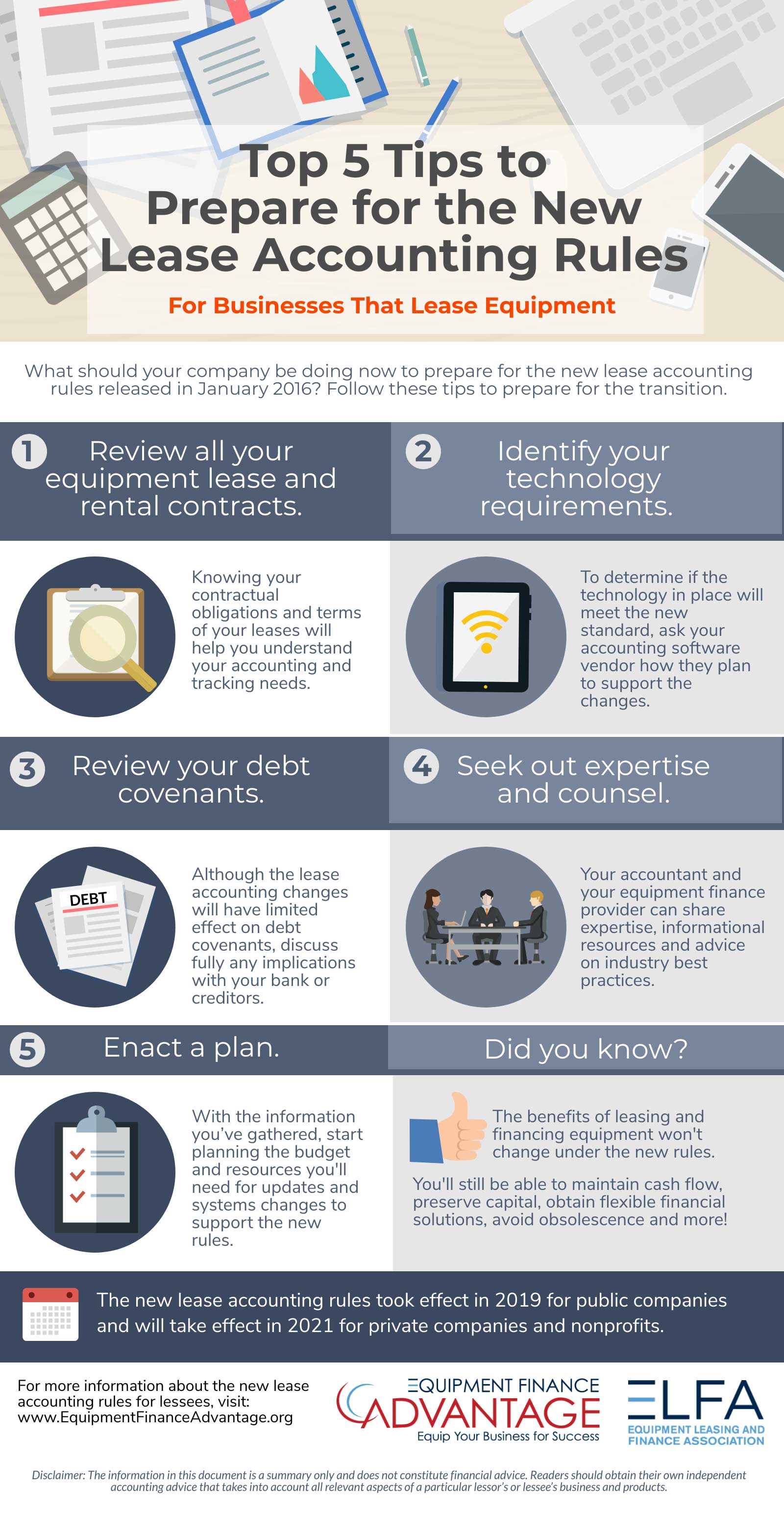 Top 5 Tips to Prepare for the New Lease Accounting Rules

For Businesses That Lease Equipment

What should your company be doing now to prepare for the new lease accounting rules released in January 2016? Follow these tips to prepare for the transition.

1 Review all your equipment lease and rental contracts.

Knowing your contractual obligations and terms of your leases will help you understand your accounting and tracking needs.

2 Identify your technology requirements.

To determine if the technology in place will meet the new standard, ask your accounting software vendor how they plan to support the changes.

3 Review your debt covenants.

DEBT

Although the lease accounting changes will have limited effect on debt covenants, discuss fully any implications with your bank or creditors.

4 Seek out expertise and counsel.

Your accountant and your equipment finance provider can share expertise, informational resources and advice on industry best practices.

5 Enact a plan.

With the information you've gathered, start planning the budget and resources you'll need for updates and systems changes to support the new rules.

Did you know?

The benefits of leasing and financing equipment won't change under the new rules.

You'll still be able to maintain cash flow, preserve capital, obtain flexible financial solutions, avoid obsolescence and more!

The new lease accounting rules took effect in 2019 for public companies and will take effect in 2021 for private companies and nonprofits.

For more information about the new lease accounting rules for lessees, visit: www.EquipmentFinanceAdvantage.org

EQUIPMENT FINANCE ADVANTAGE Equip Your Business for Success

ELFA EQUIPMENT LEASING AND FINANCE ASSOCIATION

Disclaimer: The information in this document is a summary only and does not constitute financial advice. Readers should obtain their own independent accounting advice that takes into account all relevant aspects of a particular lessor's or lessee's business and products.